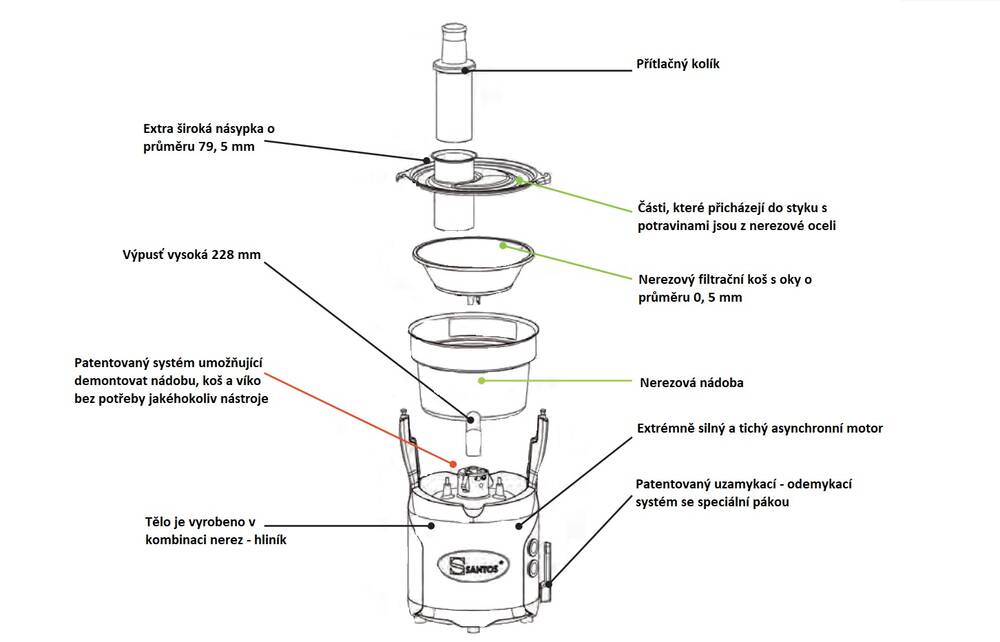 Přítlačný kolík

Extra široká násypka o průměru 79, 5 mm

Části, které přicházejí do styku s potravinami jsou z nerezové oceli

Výpusť vysoká 228 mm

Nerezový filtrační koš s oky o průměru 0, 5 mm

Patentovaný systém umožňující demontovat nádobu, koš a víko bez potřeby jakéhokoliv nástroje

Nerezová nádoba

Extrémně silný a tichý asynchronní motor

Patentovaný uzamykací - odemykací systém se speciální pákou

Tělo je vyrobeno v kombinaci nerez - hliník

SANTOS